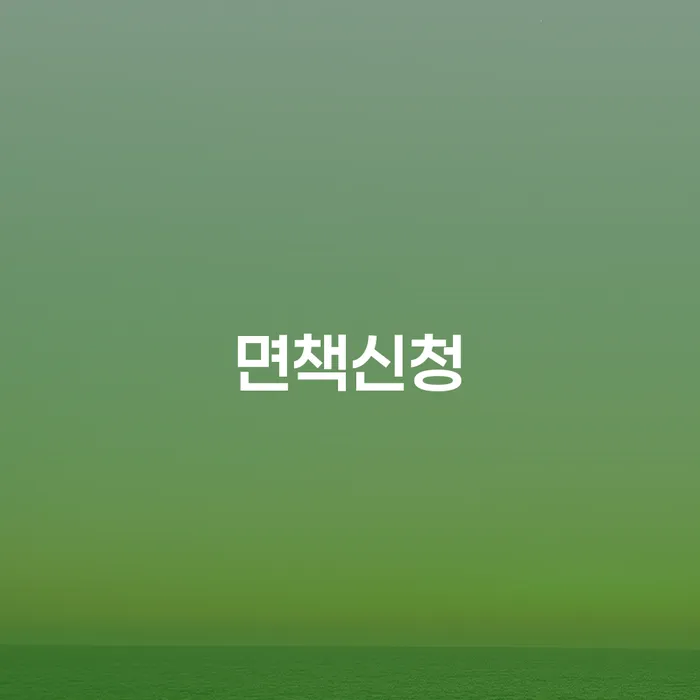 면책신청